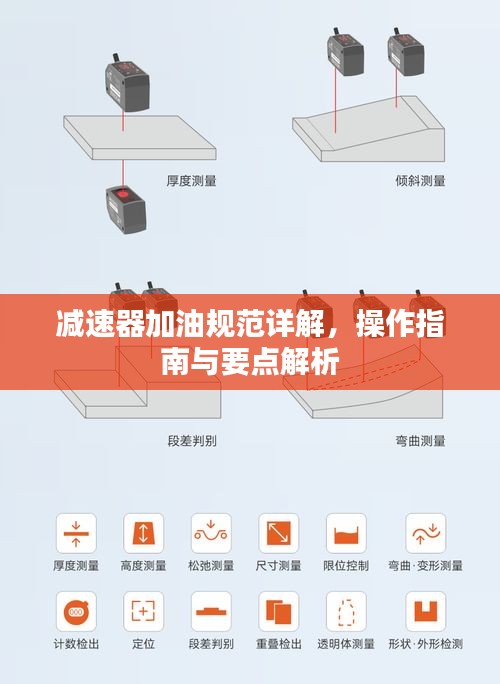 厚度测量

倾斜测量

减速器加油规范详解，操作指南与要点解析

段差判别

弯曲测量

厚度测量 高度测量 松弛测量 尺寸测量 限位控制 弯曲·变形测量

计数检出 定位 段差判别 重叠检出 透明体测量 形状·外形检测