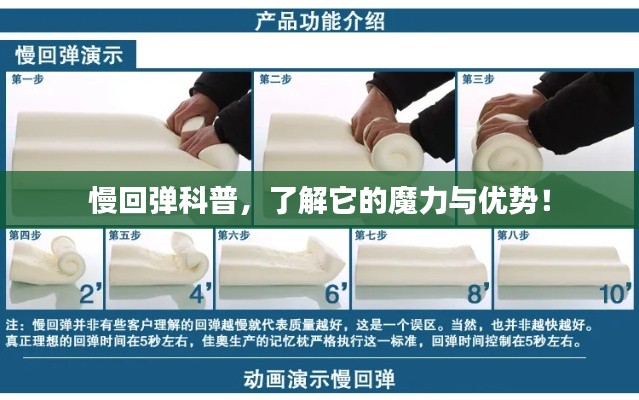 产品功能介绍

慢回弹演示

第一步

第二步

第三步

慢回弹科普，了解它的魔力与优势！

第四步

2'

第五步

4'

第六步

6'

第七步

8'

第八步

10'

注：慢回弹并非有些客户理解的回弹越慢就代表质量越好，这是一个误区。当然，也并非越快越好。真正理想的回弹时间在5秒左右，佳奥生产的记忆枕严格执行这一标准，回弹时间控制在5秒左右。

动画演示慢回弹